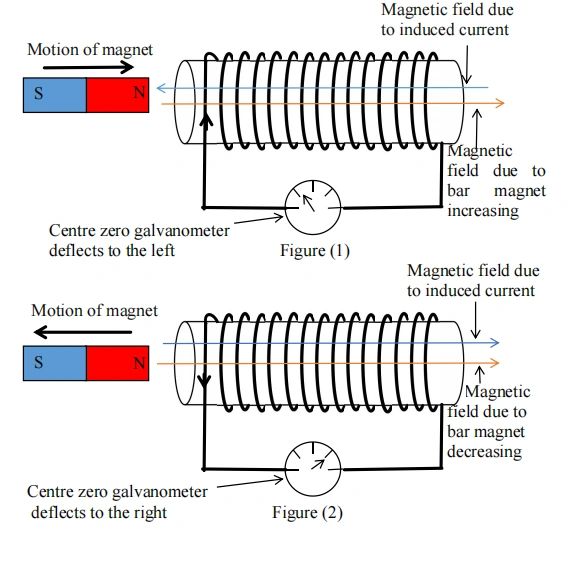 Magnetic field due to induced current

Motion of magnet

S N

Magnetic field due to bar magnet increasing

Centre zero galvanometer deflects to the left

Figure (1)

Magnetic field due to induced current

Motion of magnet

S N

Magnetic field due to bar magnet decreasing

Centre zero galvanometer deflects to the right

Figure (2)